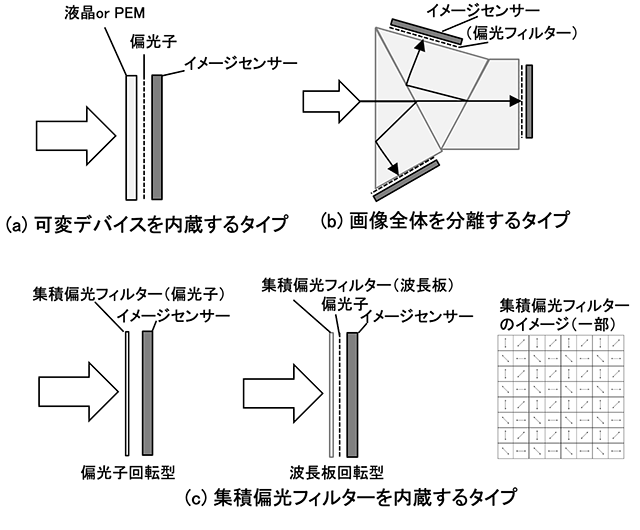 液晶or PEM
偏光子
イメージセンサー

(a) 可変デバイスを内蔵するタイプ

イメージセンサー
（偏光フィルター）

(b) 画像全体を分離するタイプ

集積偏光フィルター（偏光子）
イメージセンサー

偏光子回転型

集積偏光フィルター（波長板）
偏光子
イメージセンサー

波長板回転型

集積偏光フィルターのイメージ（一部）

(c) 集積偏光フィルターを内蔵するタイプ