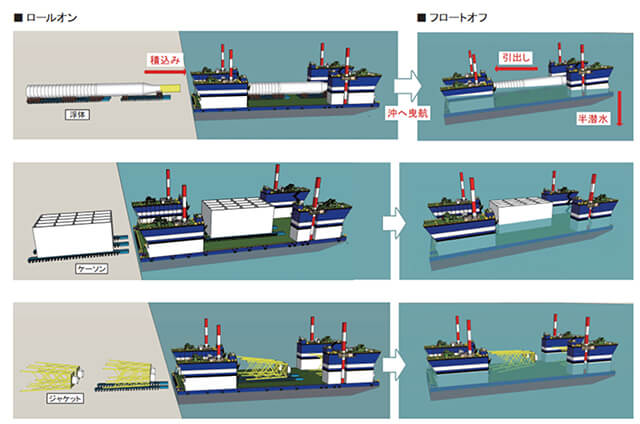 ■ ロールオン

■ フロートオフ

積込み

浮体

沖へ曳航

引出し

半潜水

ケーソン

ジャケット