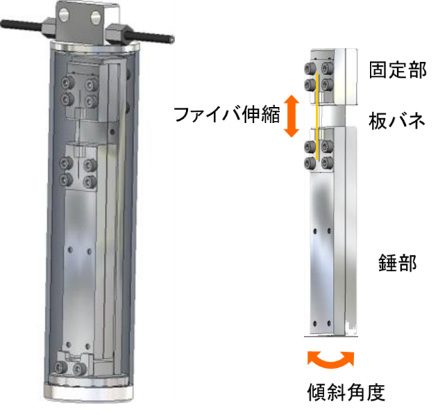 固定部

ファイバ伸縮

板バネ

錘部

傾斜角度